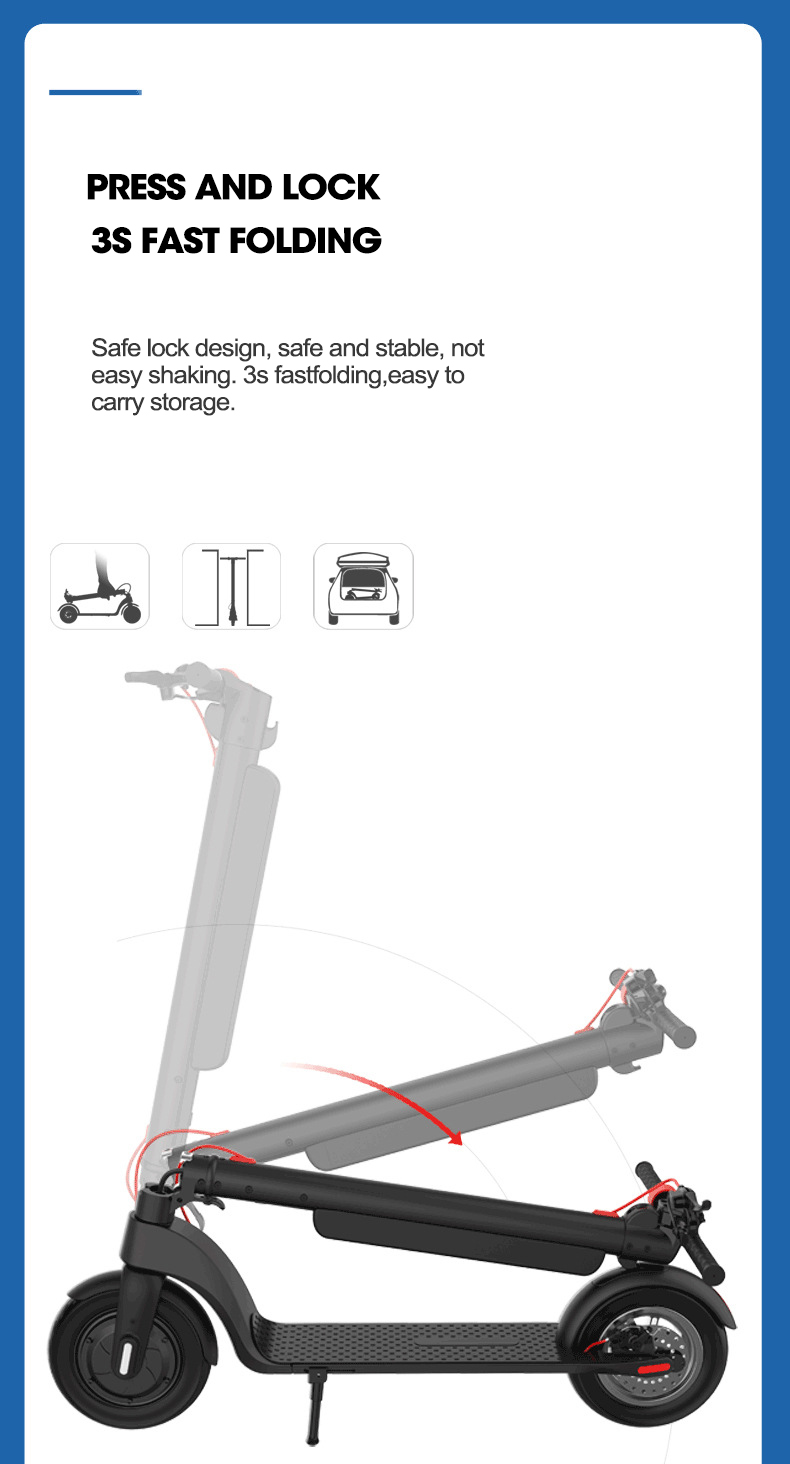 PRESS AND LOCK
3S FAST FOLDING

Safe lock design, safe and stable, not easy shaking. 3s fastfolding,easy to carry storage.